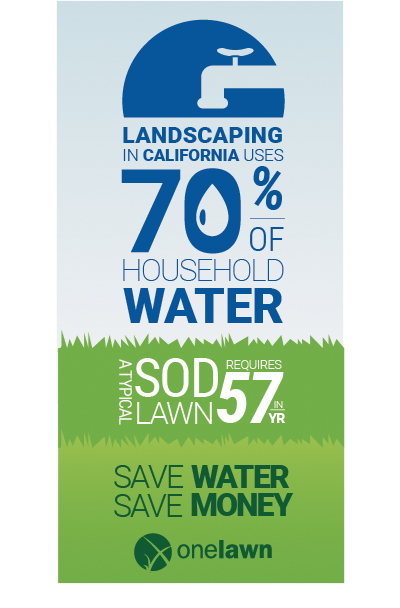 LANDSCAPING
IN CALIFORNIA USES
70%
OF
HOUSEHOLD
WATER

A TYPICAL SOD LAWN REQUIRES 57 IN YR

SAVE WATER
SAVE MONEY

onelawn